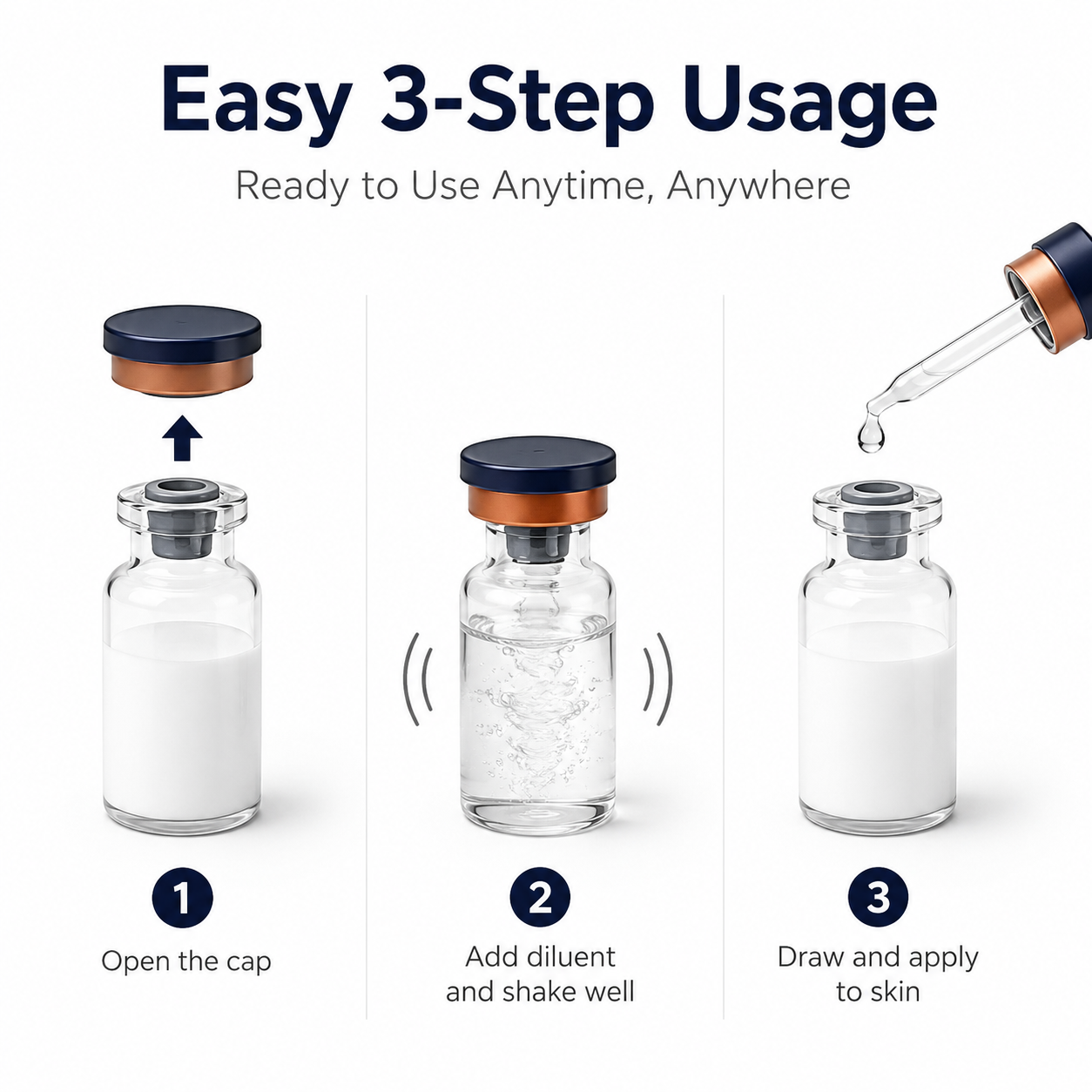 Easy 3-Step Usage

Ready to Use Anytime, Anywhere

1
Open the cap

2
Add diluent and shake well

3
Draw and apply to skin